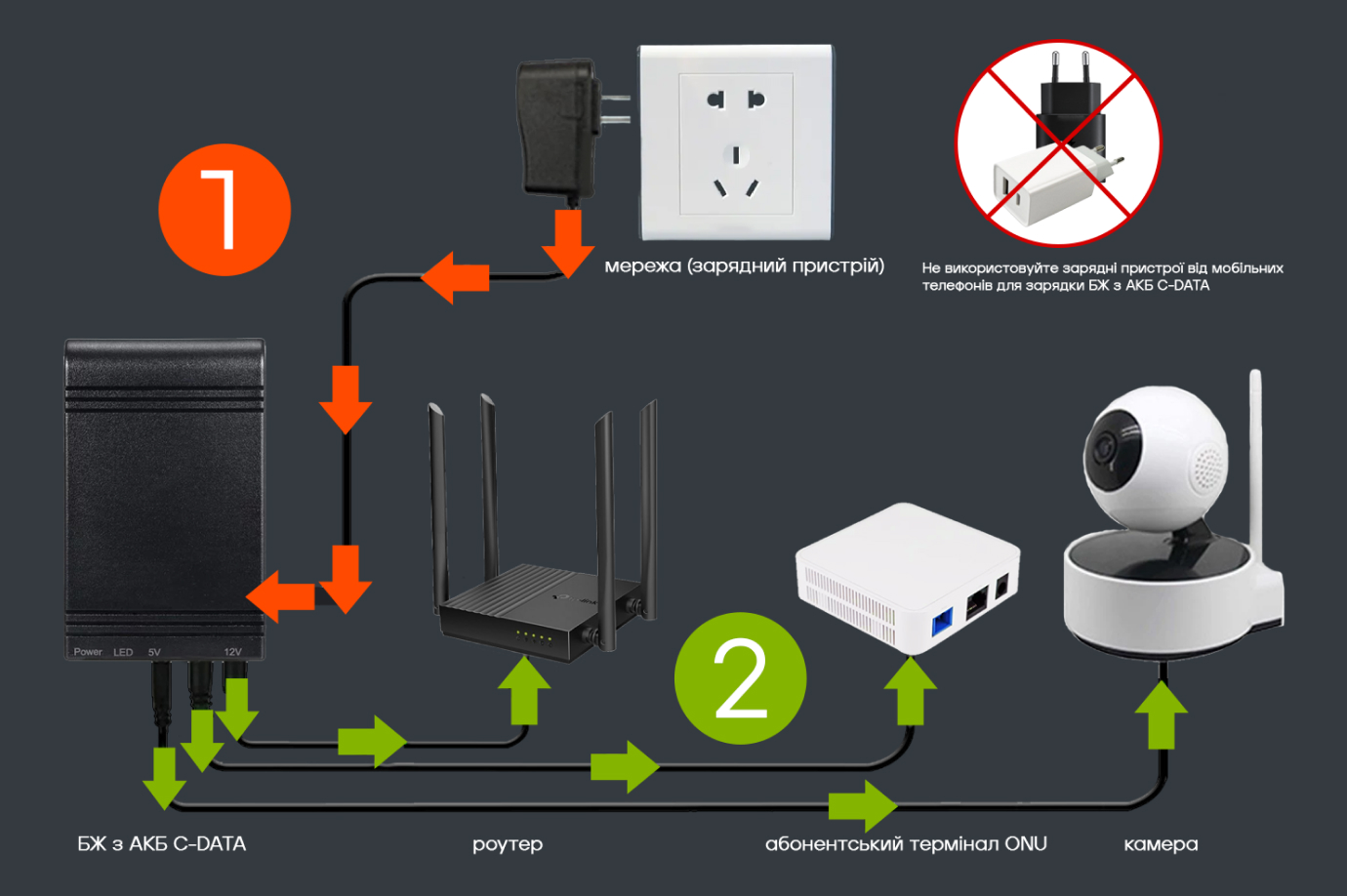 1

мережа (зарядний пристрій)

Не використовуйте зарядні пристрої від мобільних телефонів для зарядки БЖ з АКБ C-DATA

Power LED 5V 12V

2

БЖ з АКБ C-DATA

роутер

абонентський термінал ONU

камера