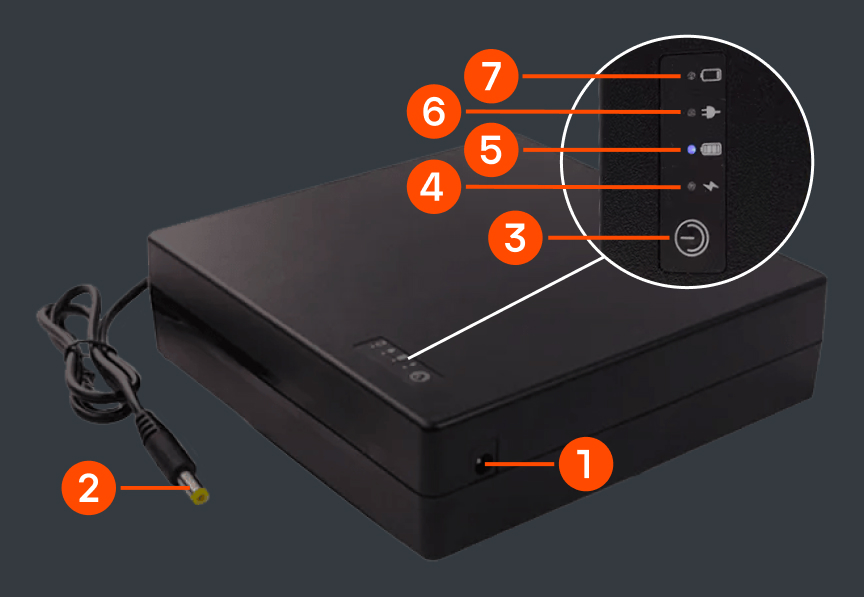 7
6
5
4
3
2
1